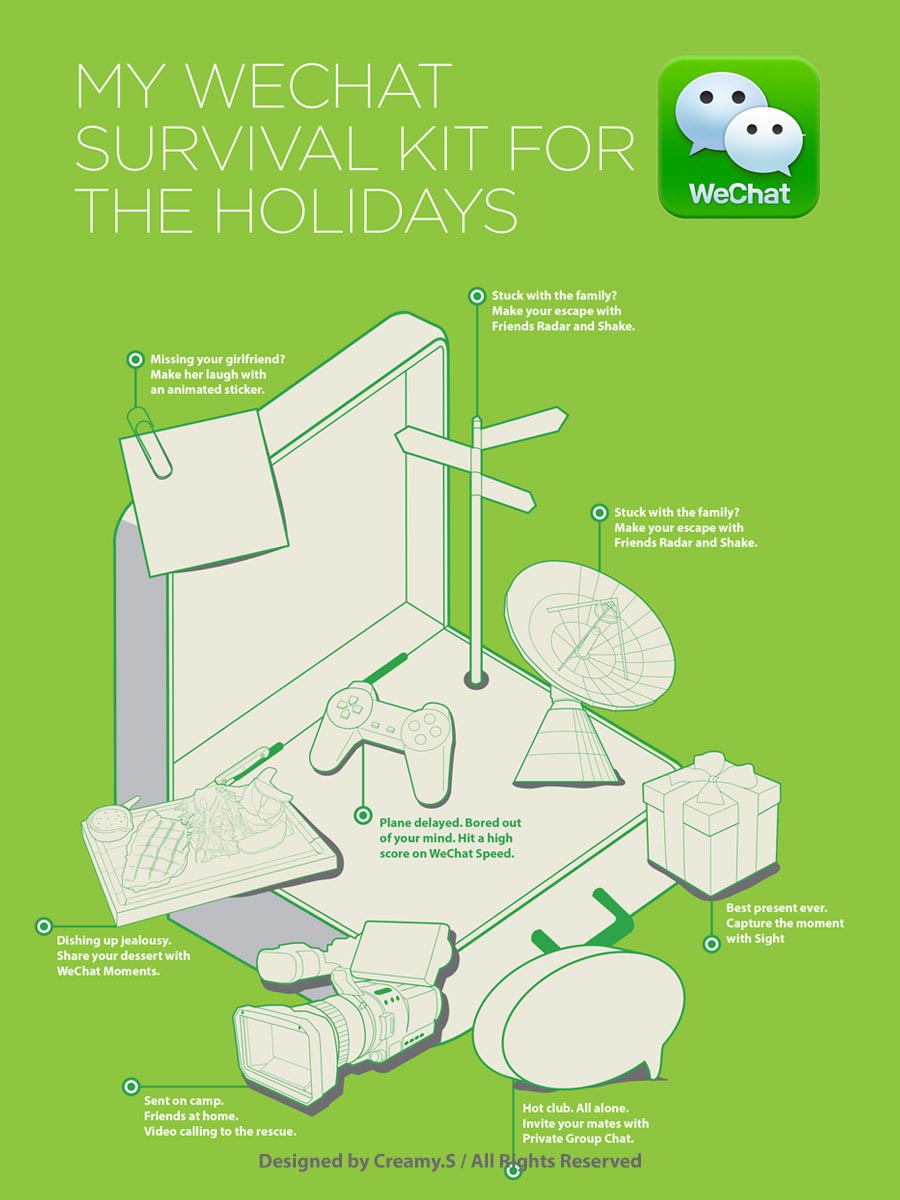 MY WECHAT SURVIVAL KIT FOR THE HOLIDAYS

WeChat

Stuck with the family? Make your escape with Friends Radar and Shake.

Missing your girlfriend? Make her laugh with an animated sticker.

Stuck with the family? Make your escape with Friends Radar and Shake.

Plane delayed. Bored out of your mind. Hit a high score on WeChat Speed.

Best present ever. Capture the moment with Sight

Dishing up jealousy. Share your dessert with WeChat Moments.

Sent on camp. Friends at home. Video calling to the rescue.

Hot club. All alone. Invite your mates with Private Group Chat.

Designed by Creamy.S / All Rights Reserved